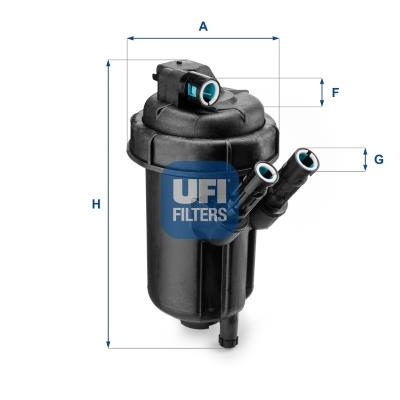 A
F
G
H
UFI
FILTERS