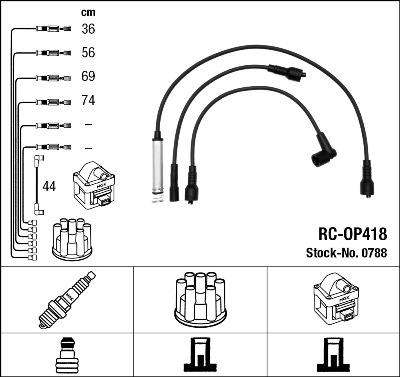 cm
36
56
69
74
–
–
44

RC-OP418
Stock-No. 0788