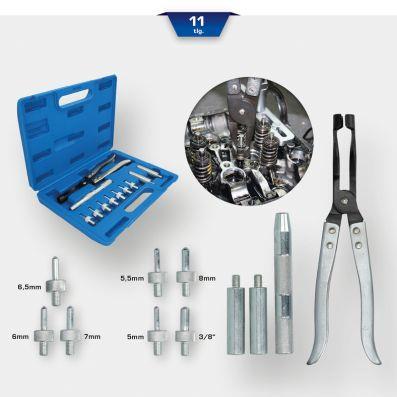 11
tlg.

6,5mm

5,5mm

8mm

6mm

7mm

5mm

3/8"