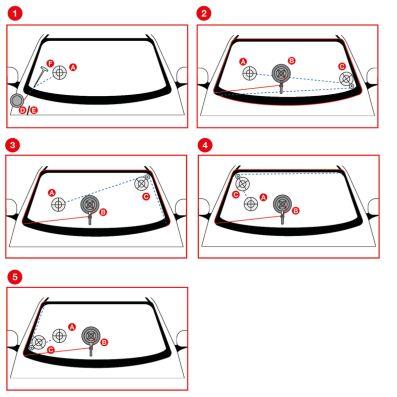 1
F
A
D/E

2
A
B
C

3
A
C
B

4
C
A
B

5
A
B
C