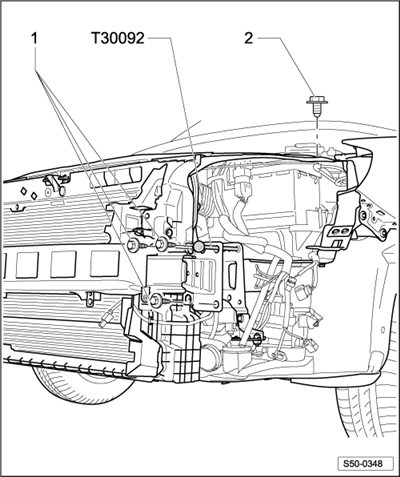 1
T30092
2
S50-0348