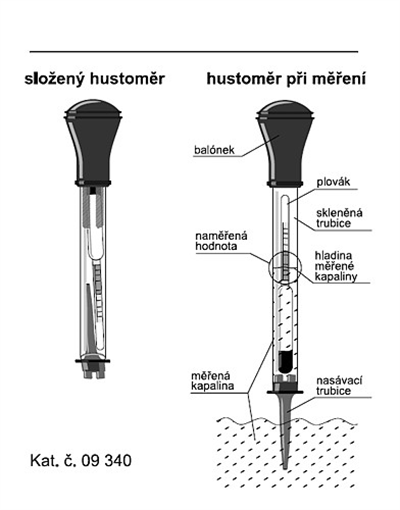 složený hustoměr

hustoměr při měření

balónek

plovák

skleněná trubice

naměřená hodnota

hladina měřené kapaliny

měřená kapalina

nasávací trubice

Kat. č. 09 340