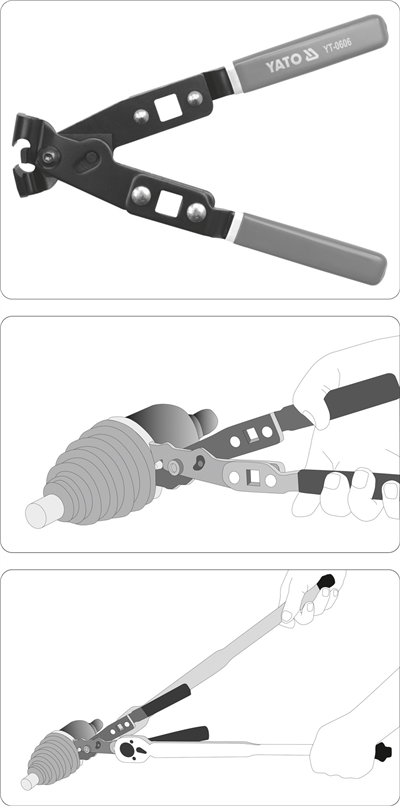 YATO YT-0606