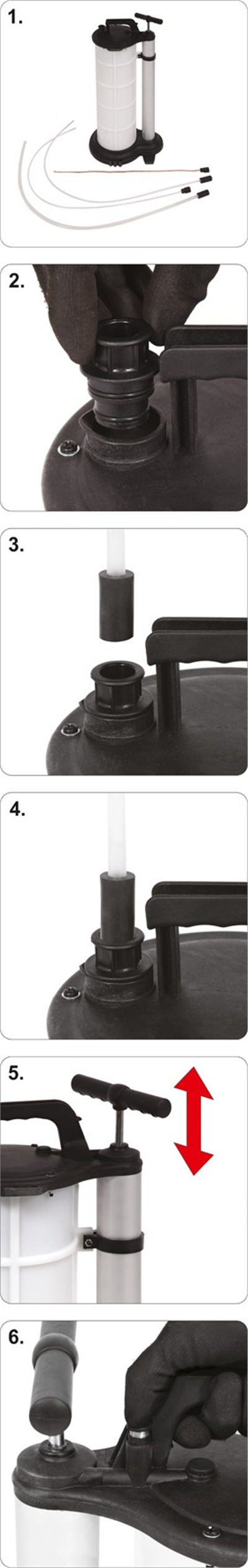 1.

2.

3.

4.

5.

6.