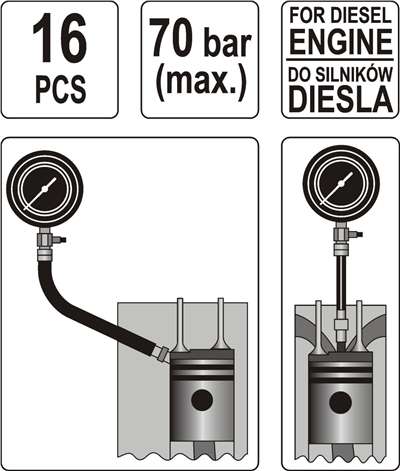 16
PCS

70 bar
(max.)

FOR DIESEL
ENGINE
DO SILNIKÓW
DIESLA