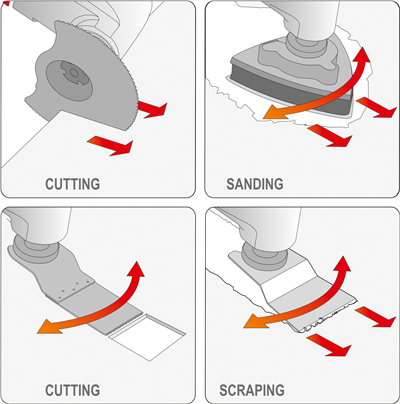 CUTTING

SANDING

CUTTING

SCRAPING