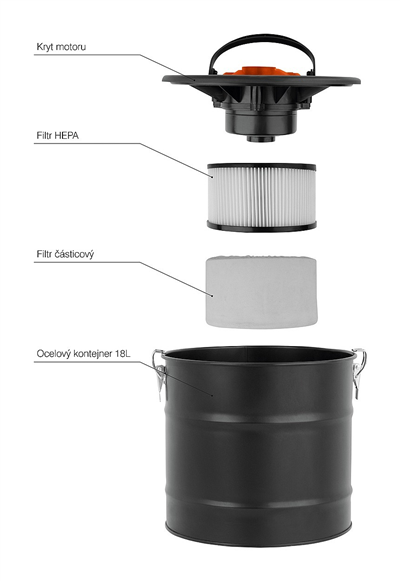 Kryt motoru

Filtr HEPA

Filtr částicový

Ocelový kontejner 18L