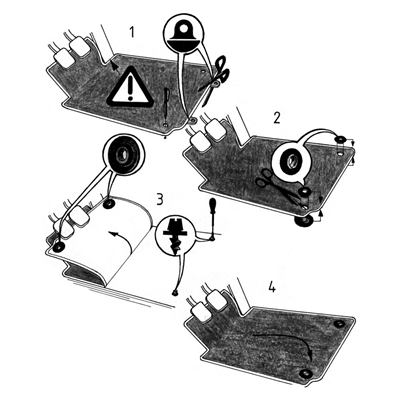 1

2

3

4