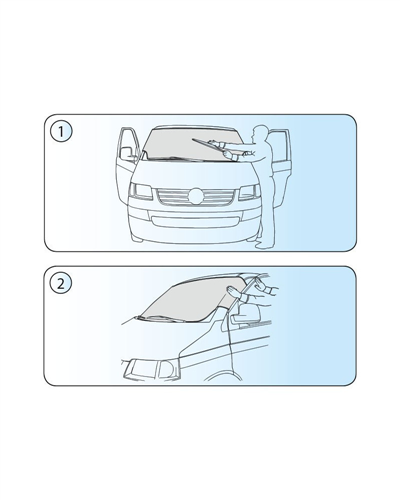 1

2