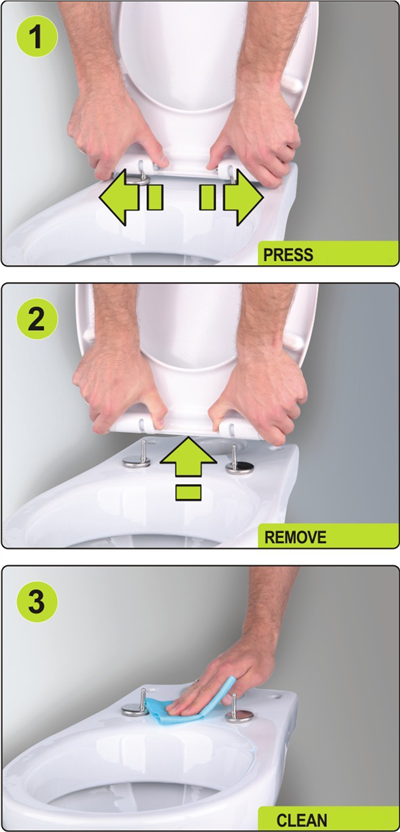 1

PRESS

2

REMOVE

3

CLEAN