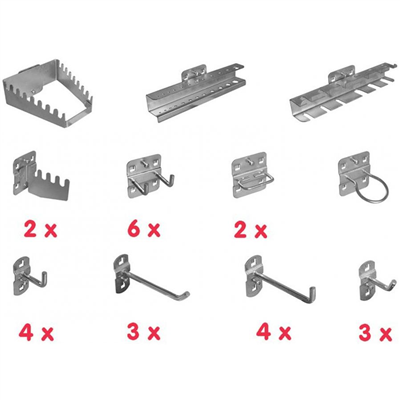 2 x

6 x

2 x

4 x

3 x

4 x

3 x