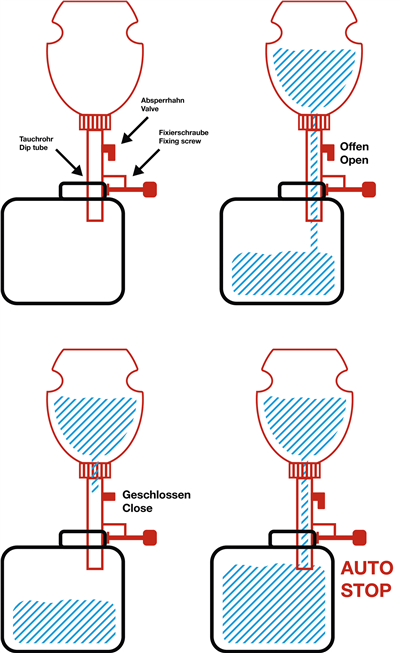 Absperrhahn
Valve

Tauchrohr
Dip tube

Fixierschraube
Fixing screw

Offen
Open

Geschlossen
Close

AUTO
STOP