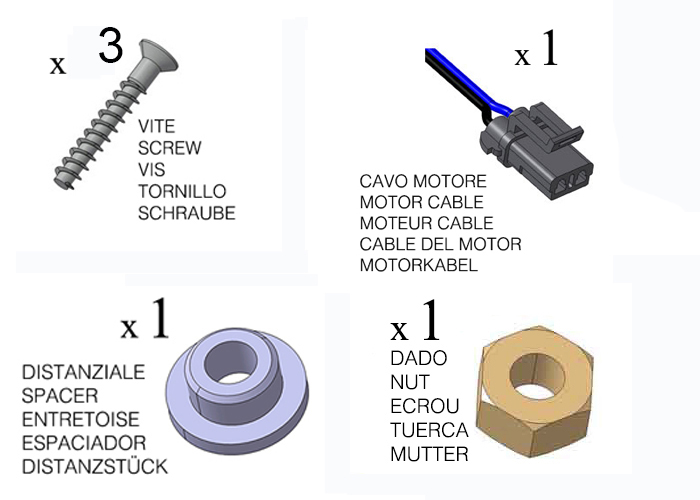 x 3
VITE
SCREW
VIS
TORNILLO
SCHRAUBE

x 1
CAVO MOTORE
MOTOR CABLE
MOTEUR CABLE
CABLE DEL MOTOR
MOTORKABEL

x 1
DISTANZIALE
SPACER
ENTRETOISE
ESPACIADOR
DISTANZSTÜCK

x 1
DADO
NUT
ECROU
TUERCA
MUTTER