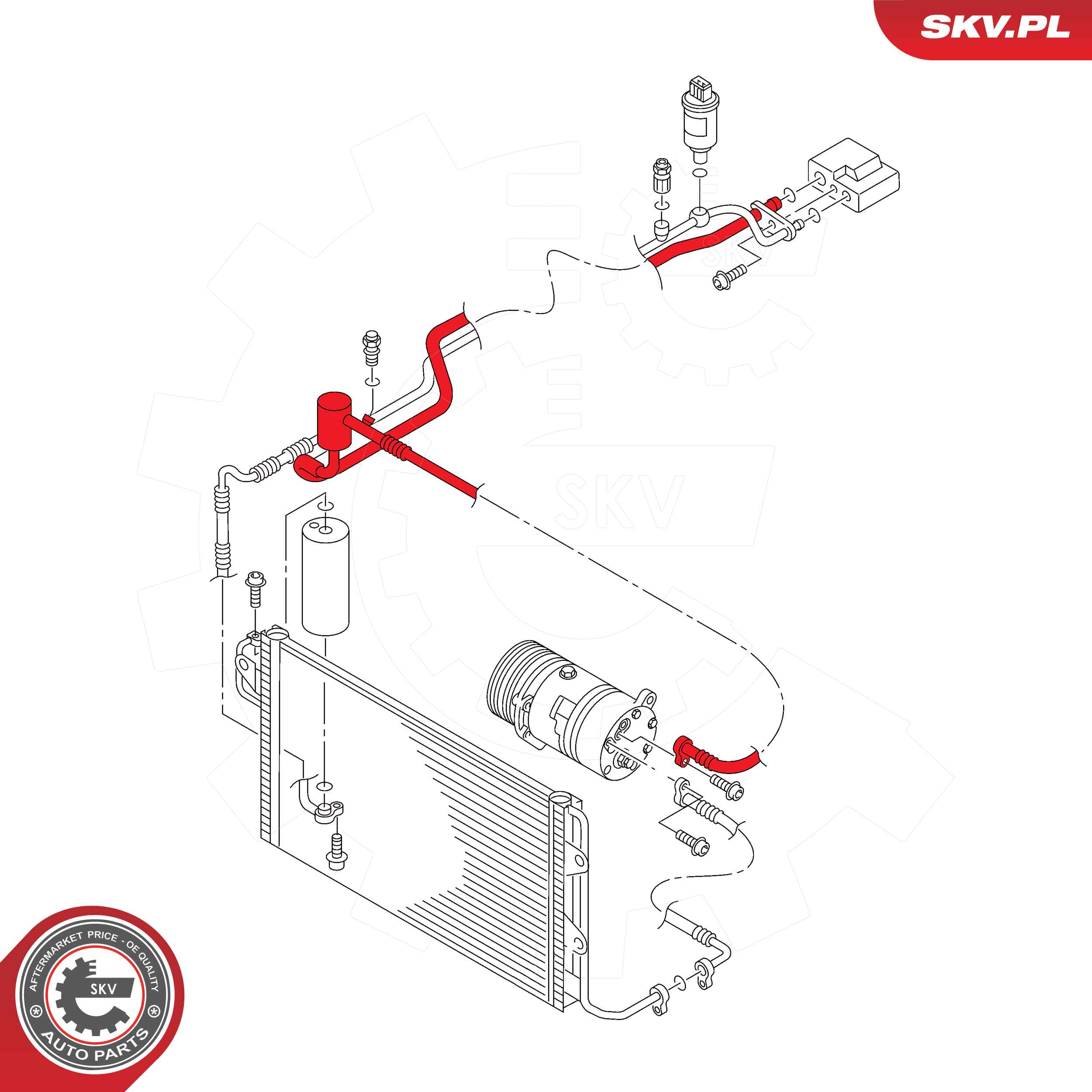 SKV.PL

SKV

SKV

AFTERMARKET PRICE - OE QUALITY

SKV

AUTO PARTS